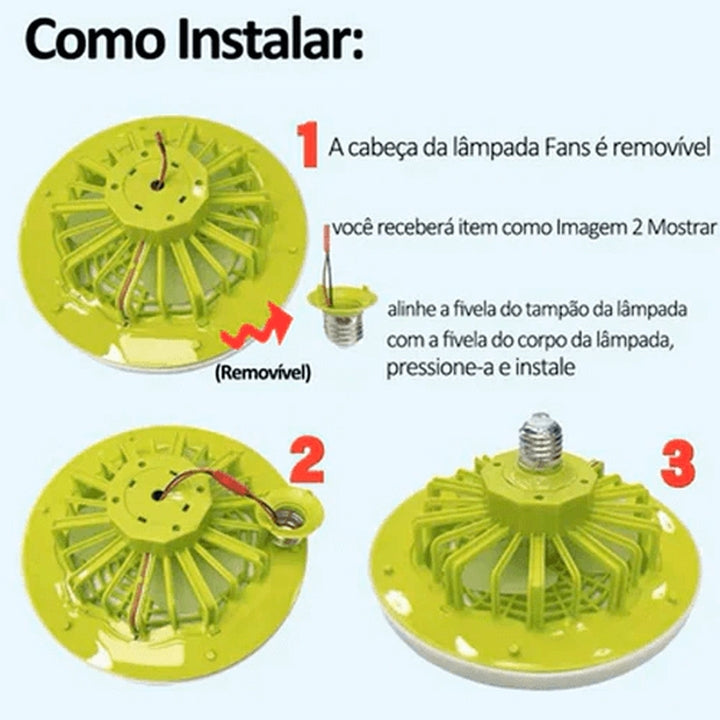 Como Instalar:

1 A cabeça da lâmpada Fans é removível

você receberá item como Imagem 2 Mostrar

alinhe a fivela do tampão da lâmpada com a fivela do corpo da lâmpada, pressione-a e instale

(Removível)

2

3