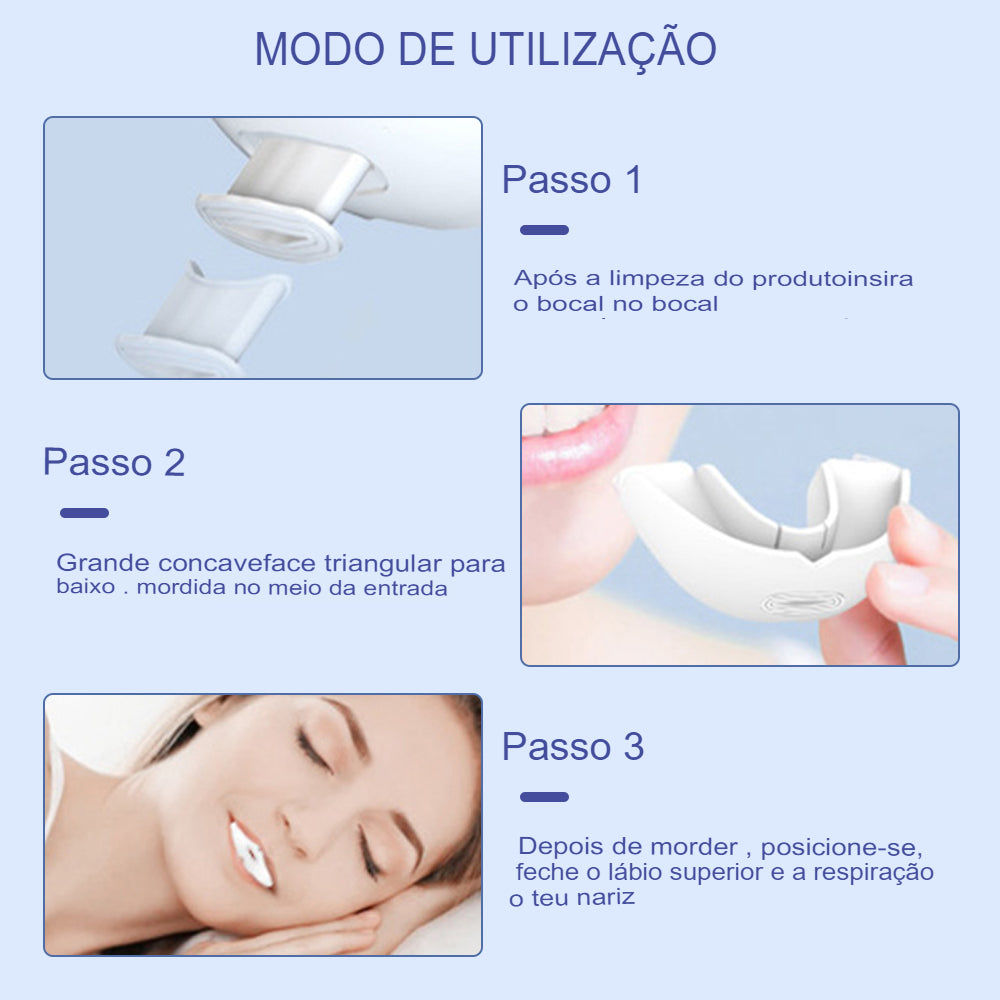 MODO DE UTILIZAÇÃO

Passo 1

Após a limpeza do produtoinsira o bocal no bocal

Passo 2

Grande concaveface triangular para baixo . mordida no meio da entrada

Passo 3

Depois de morder , posicione-se, feche o lábio superior e a respiração o teu nariz